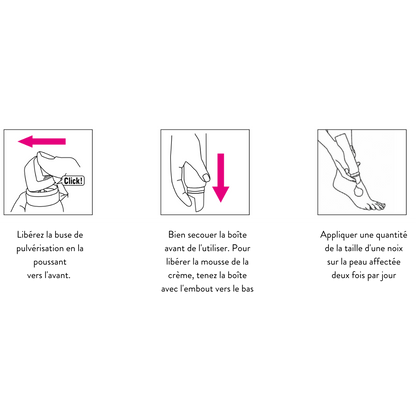 Click!

Libérez la buse de pulvérisation en la poussant vers l'avant.

Bien secouer la boîte avant de l'utiliser. Pour libérer la mousse de la crème, tenez la boîte avec l'embout vers le bas

Appliquer une quantité de la taille d'une noix sur la peau affectée deux fois par jour